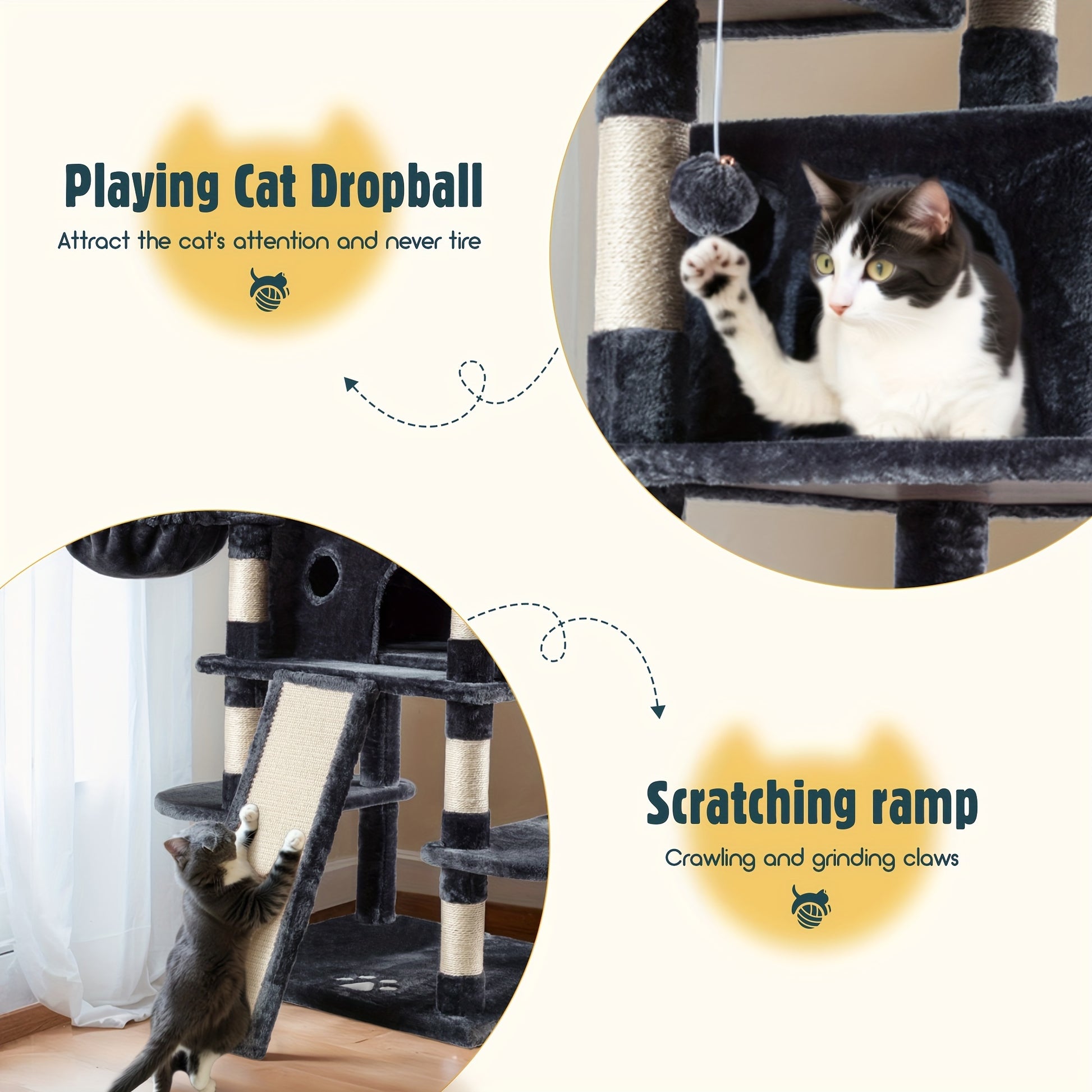 Playing Cat Dropball

Attract the cat's attention and never tire

Scratching ramp

Crawling and grinding claws