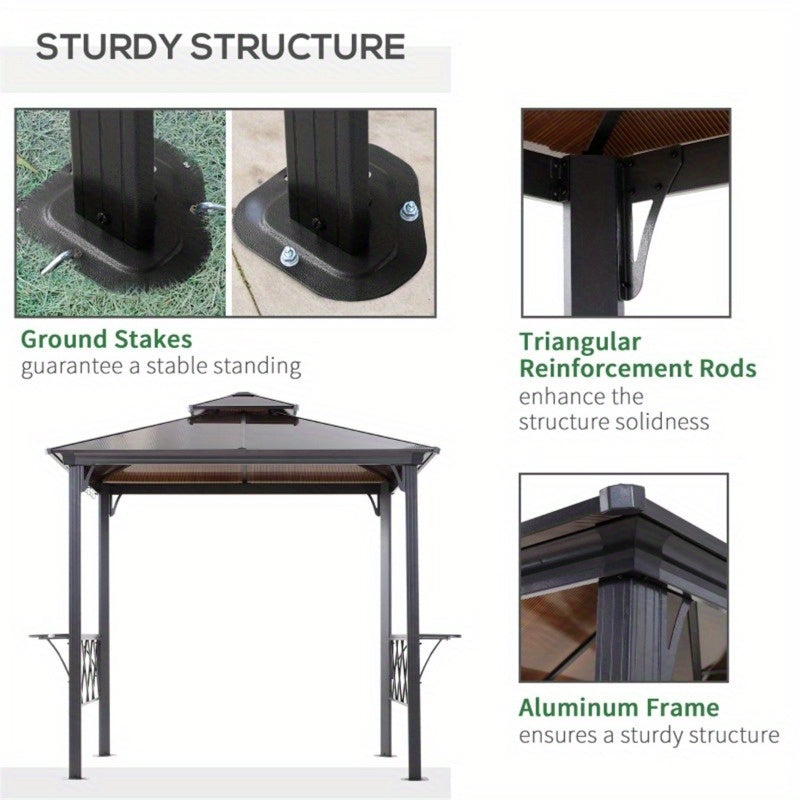 STURDY STRUCTURE

Ground Stakes
guarantee a stable standing

Triangular Reinforcement Rods
enhance the structure solidness

Aluminum Frame
ensures a sturdy structure