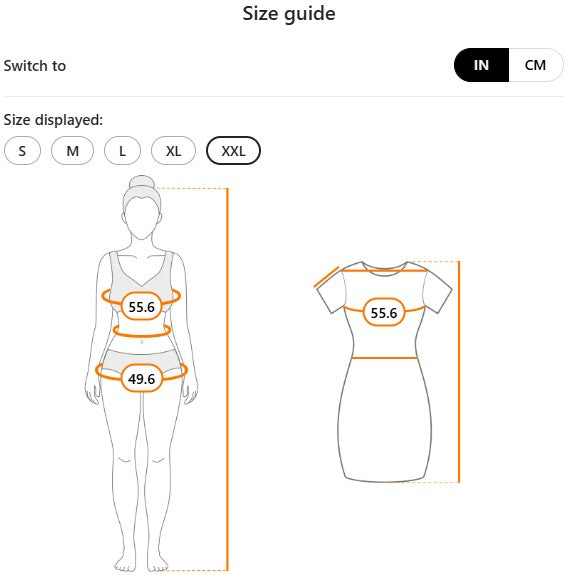 Size guide

Switch to

IN CM

Size displayed:

S M L XL XXL

55.6

49.6

55.6