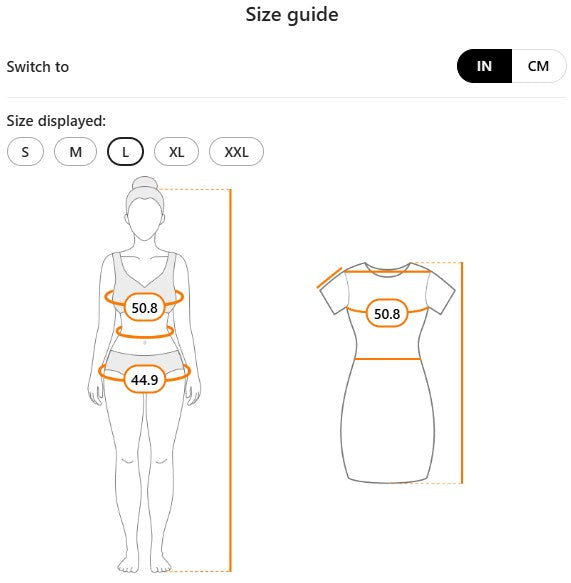 Size guide

Switch to IN CM

Size displayed:

S M L XL XXL

50.8

44.9

50.8