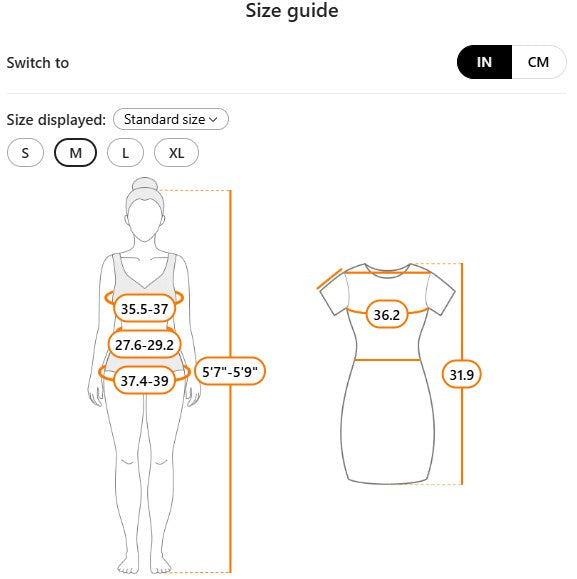 Size guide

Switch to

IN CM

Size displayed: Standard size

S M L XL

35.5-37

27.6-29.2

37.4-39

5'7"-5'9"

36.2

31.9