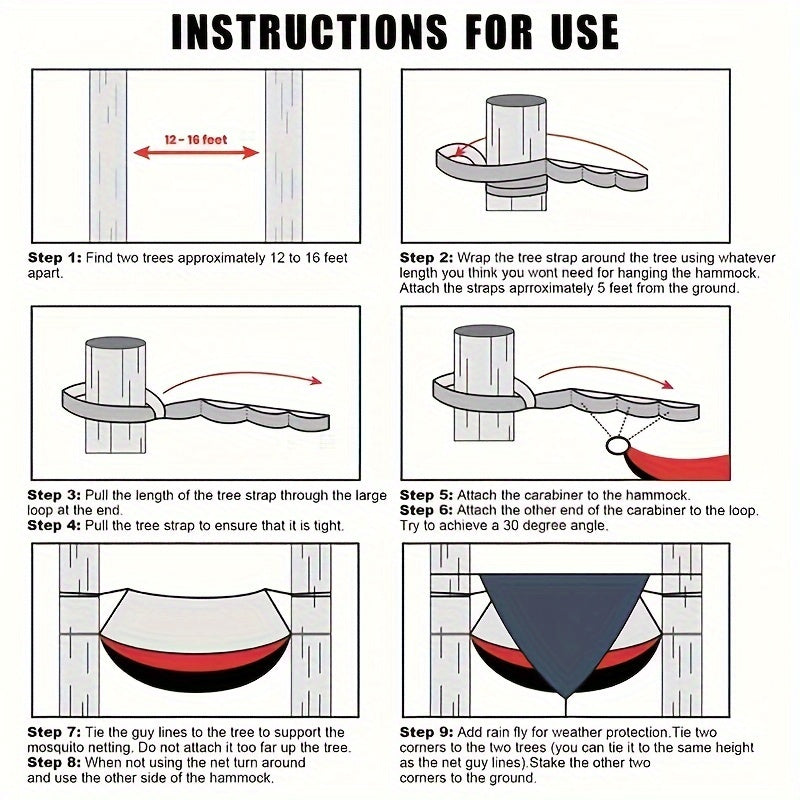 INSTRUCTIONS FOR USE

12 - 16 feet

Step 1: Find two trees approximately 12 to 16 feet apart.

Step 2: Wrap the tree strap around the tree using whatever length you think you wont need for hanging the hammock. Attach the straps aprroximately 5 feet from the ground.

Step 3: Pull the length of the tree strap through the large loop at the end.
Step 4: Pull the tree strap to ensure that it is tight.

Step 5: Attach the carabiner to the hammock.
Step 6: Attach the other end of the carabiner to the loop. Try to achieve a 30 degree angle.

Step 7: Tie the guy lines to the tree to support the mosquito netting. Do not attach it too far up the tree.
Step 8: When not using the net turn around and use the other side of the hammock.

Step 9: Add rain fly for weather protection.Tie two corners to the two trees (you can tie it to the same height as the net guy lines).Stake the other two corners to the ground.