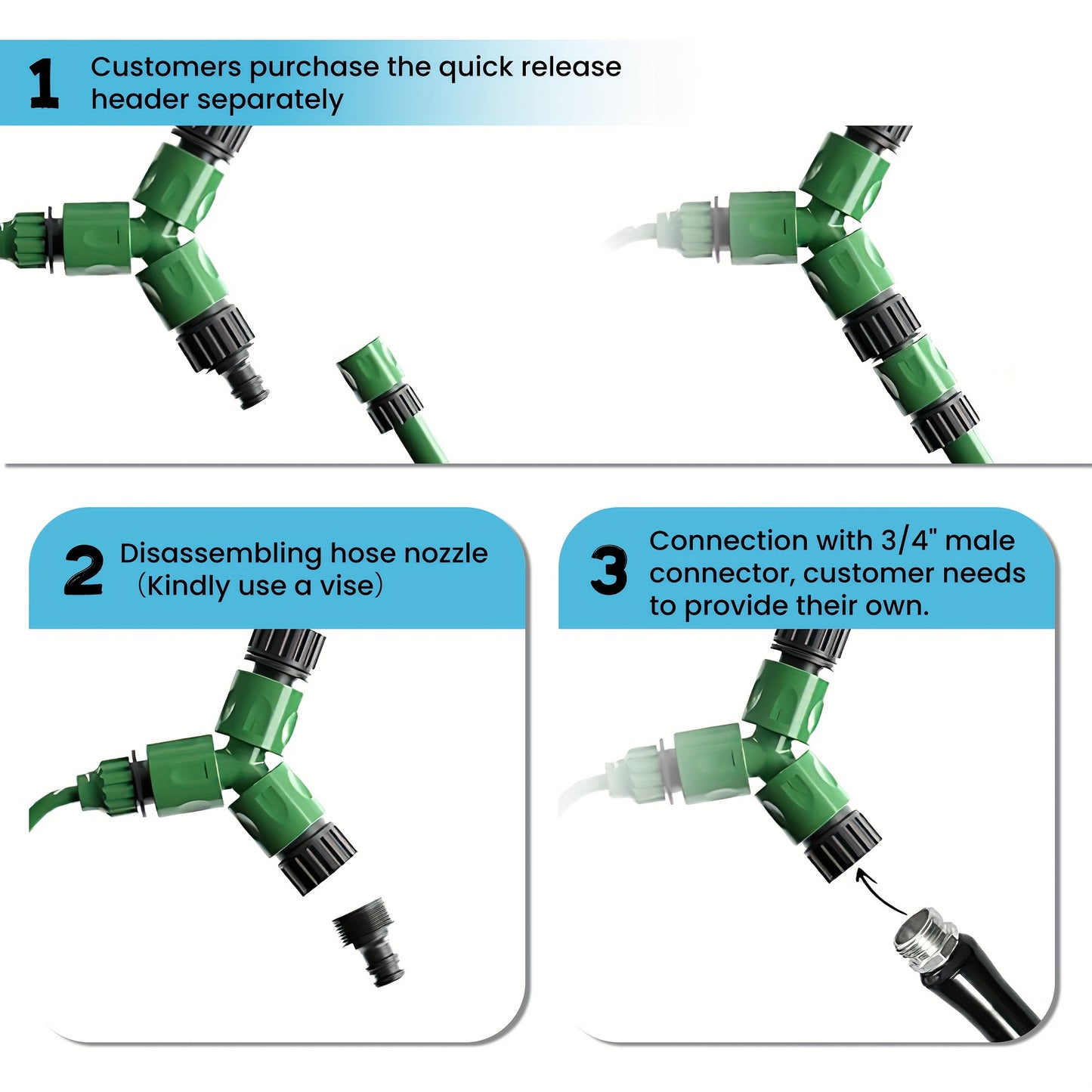 1 Customers purchase the quick release header separately

2 Disassembling hose nozzle （Kindly use a vise）

3 Connection with 3/4" male connector, customer needs to provide their own.