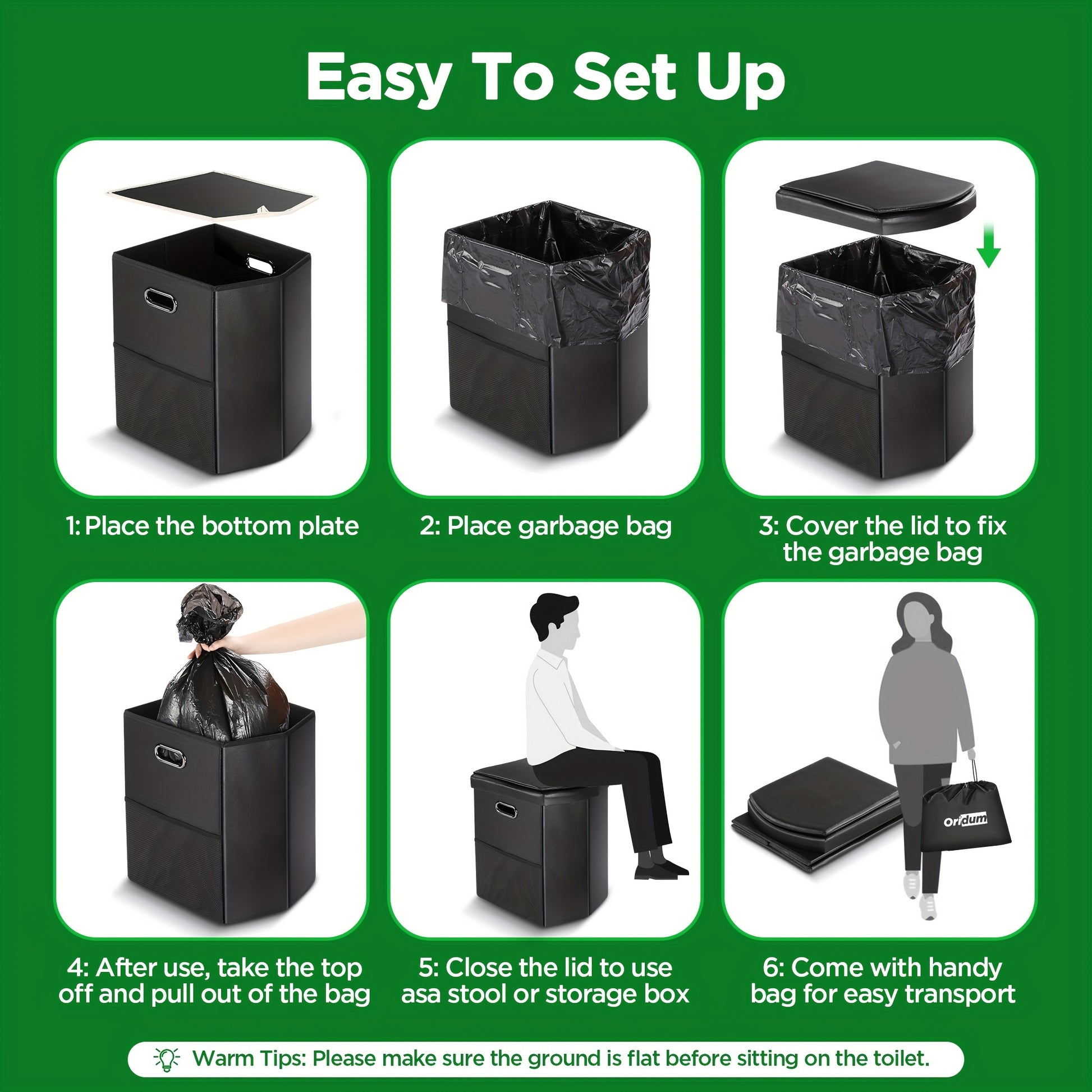 Easy To Set Up

1: Place the bottom plate

2: Place garbage bag

3: Cover the lid to fix the garbage bag

4: After use, take the top off and pull out of the bag

5: Close the lid to use asa stool or storage box

Oridum

6: Come with handy bag for easy transport

Warm Tips: Please make sure the ground is flat before sitting on the toilet.