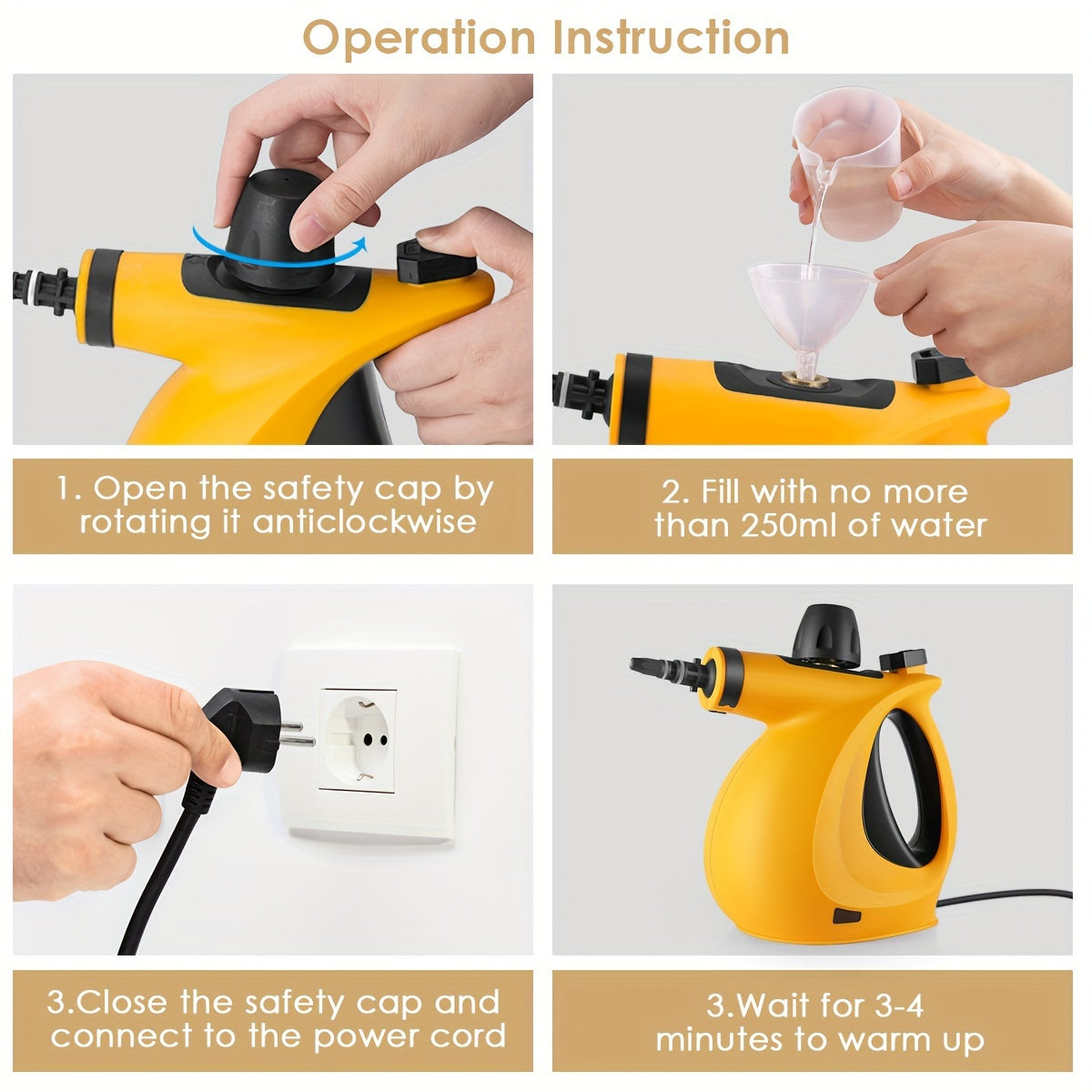 Operation Instruction

1. Open the safety cap by rotating it anticlockwise

2. Fill with no more than 250ml of water

3.Close the safety cap and connect to the power cord

3.Wait for 3-4 minutes to warm up