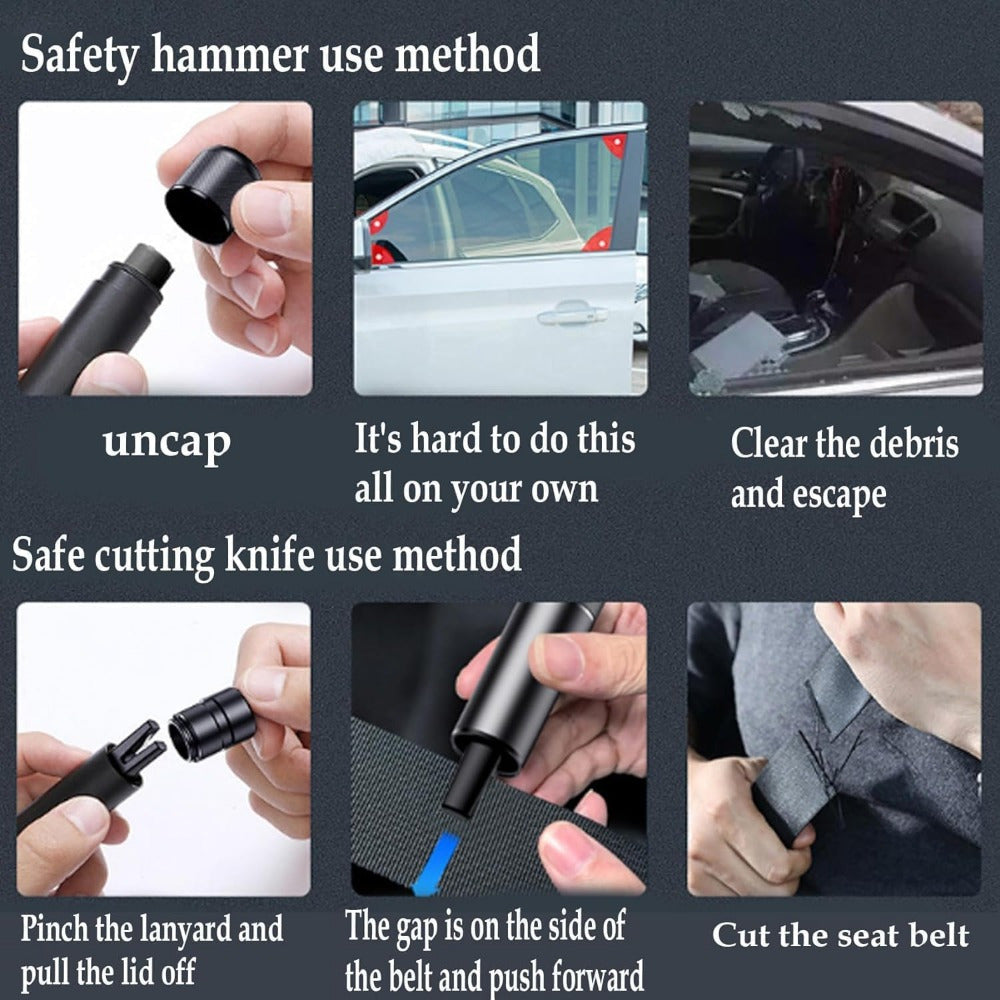 Safety hammer use method

uncap

It's hard to do this all on your own

Clear the debris and escape

Safe cutting knife use method

Pinch the lanyard and pull the lid off

The gap is on the side of the belt and push forward

Cut the seat belt