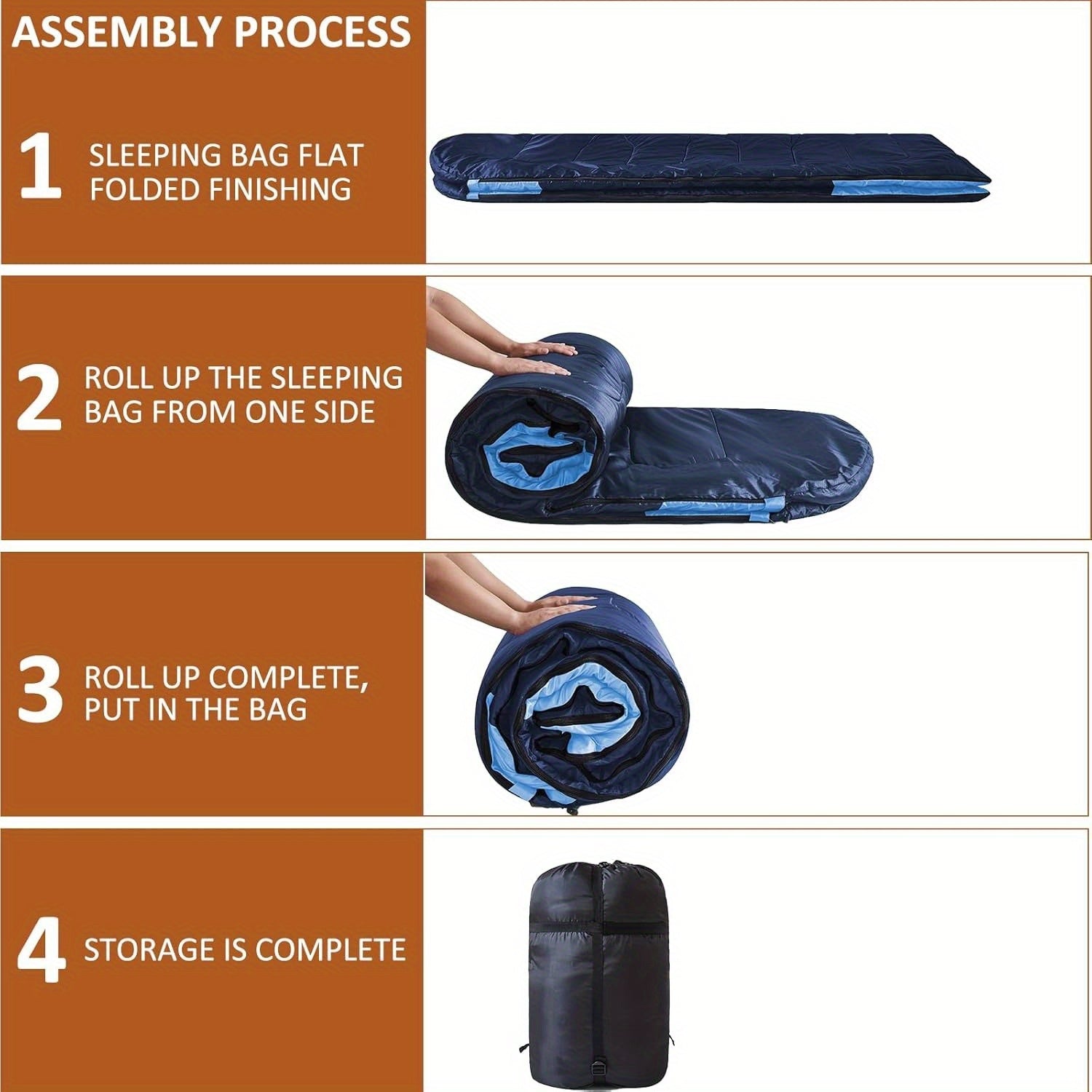 ASSEMBLY PROCESS

1 SLEEPING BAG FLAT FOLDED FINISHING

2 ROLL UP THE SLEEPING BAG FROM ONE SIDE

3 ROLL UP COMPLETE, PUT IN THE BAG

4 STORAGE IS COMPLETE